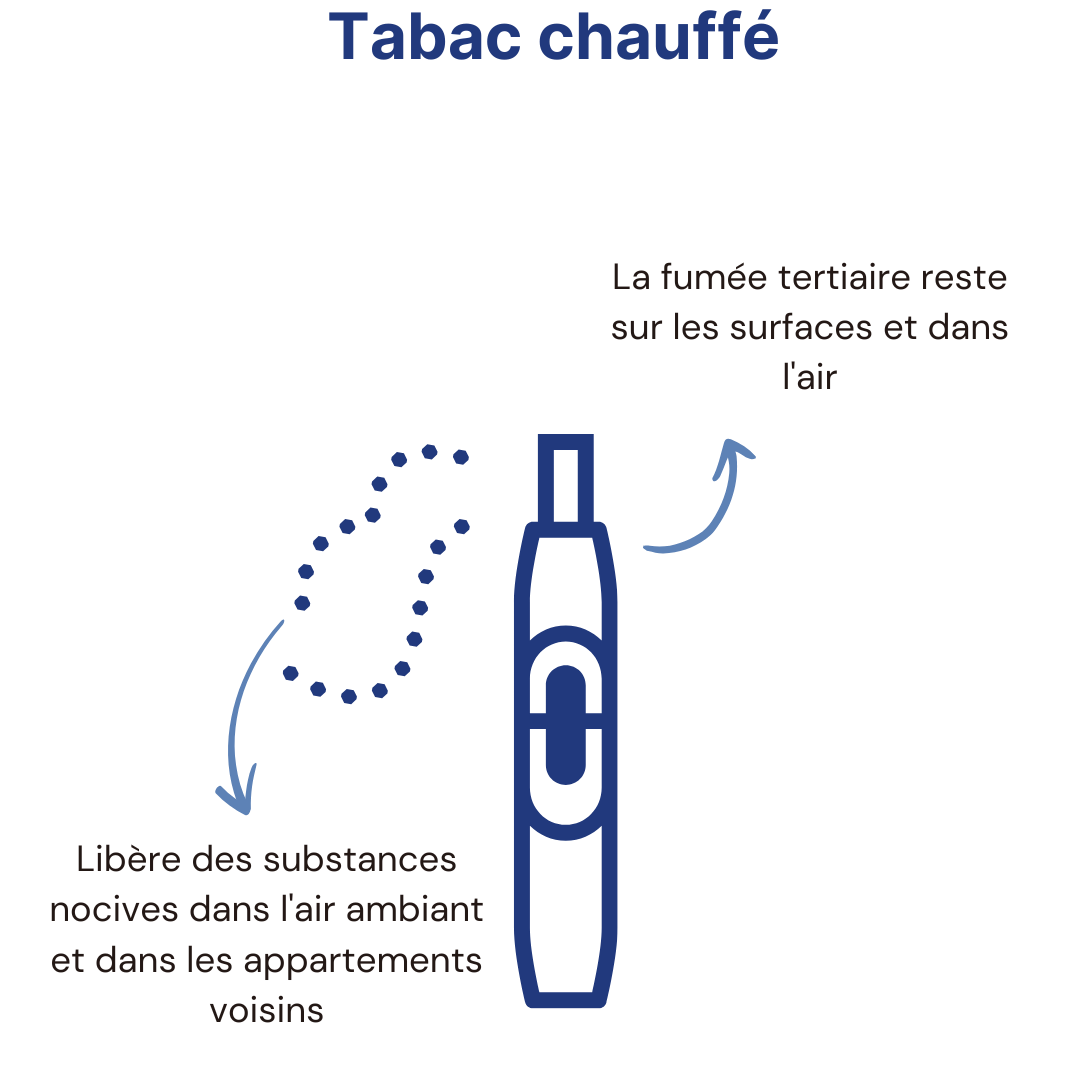 Tabac chauffé

La fumée tertiaire reste sur les surfaces et dans l'air

Libère des substances nocives dans l'air ambiant et dans les appartements voisins