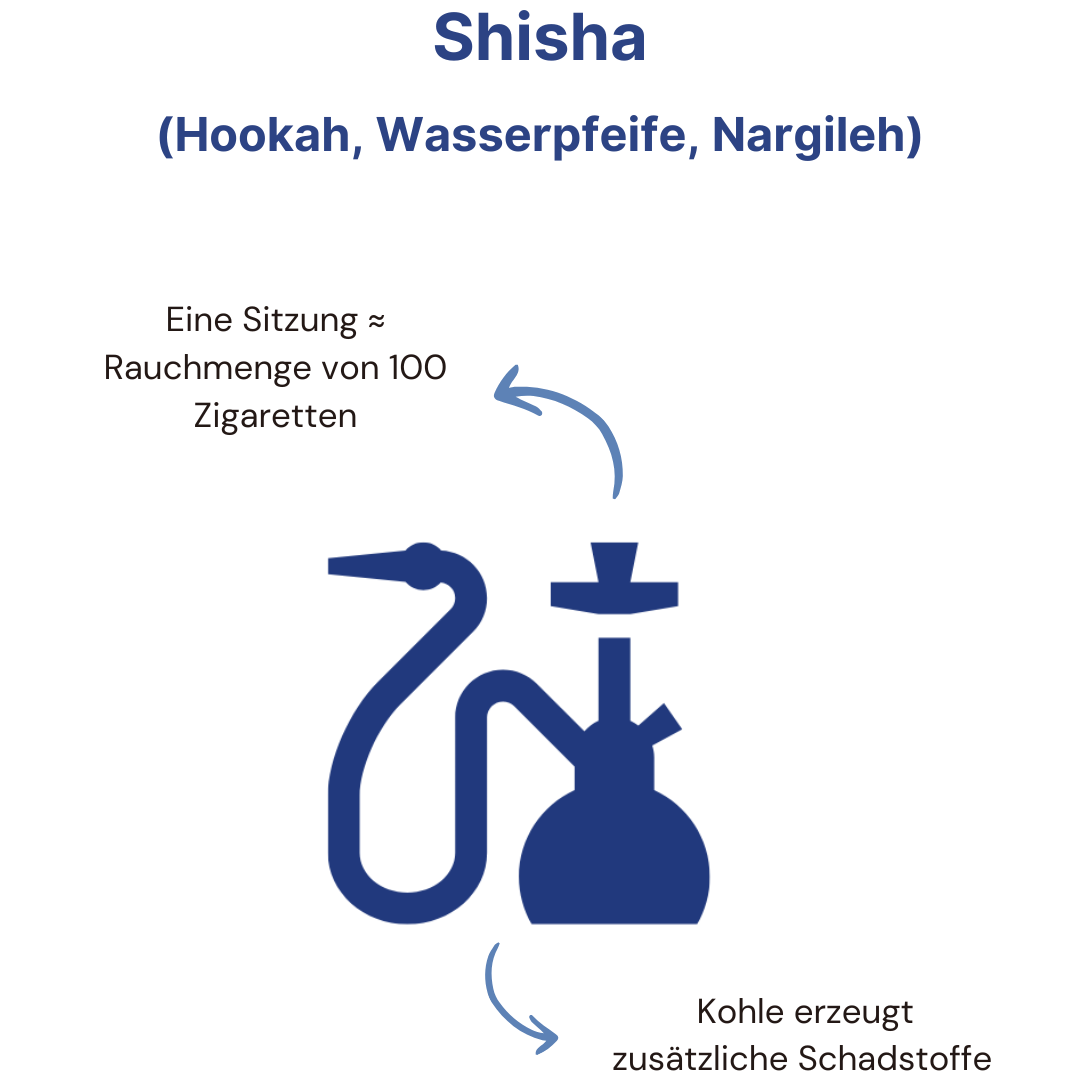 Shisha

(Hookah, Wasserpfeife, Nargileh)

Eine Sitzung ≈ Rauchmenge von 100 Zigaretten

Kohle erzeugt zusätzliche Schadstoffe