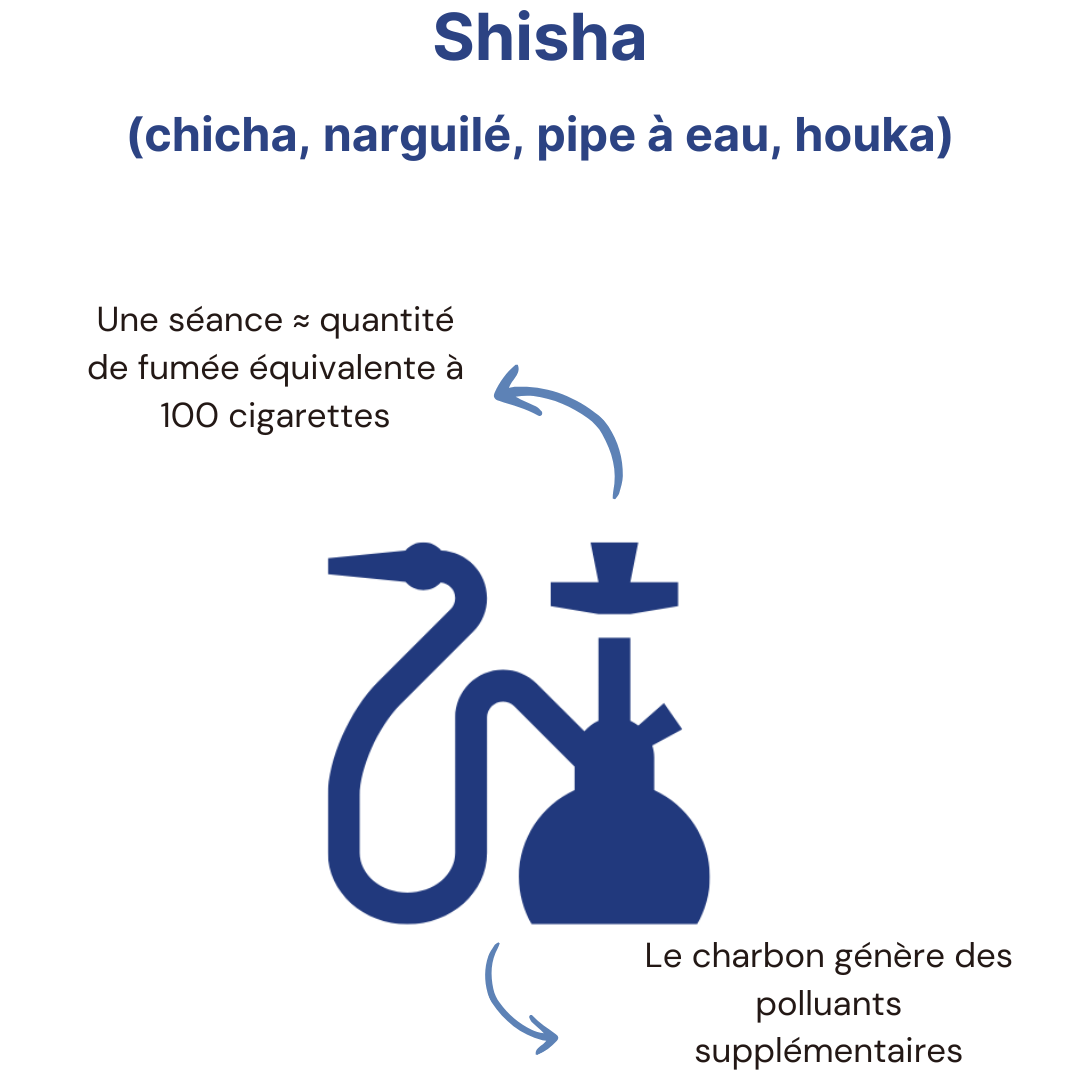 Shisha

(chicha, narguilé, pipe à eau, houka)

Une séance ≈ quantité de fumée équivalente à 100 cigarettes

Le charbon génère des polluants supplémentaires