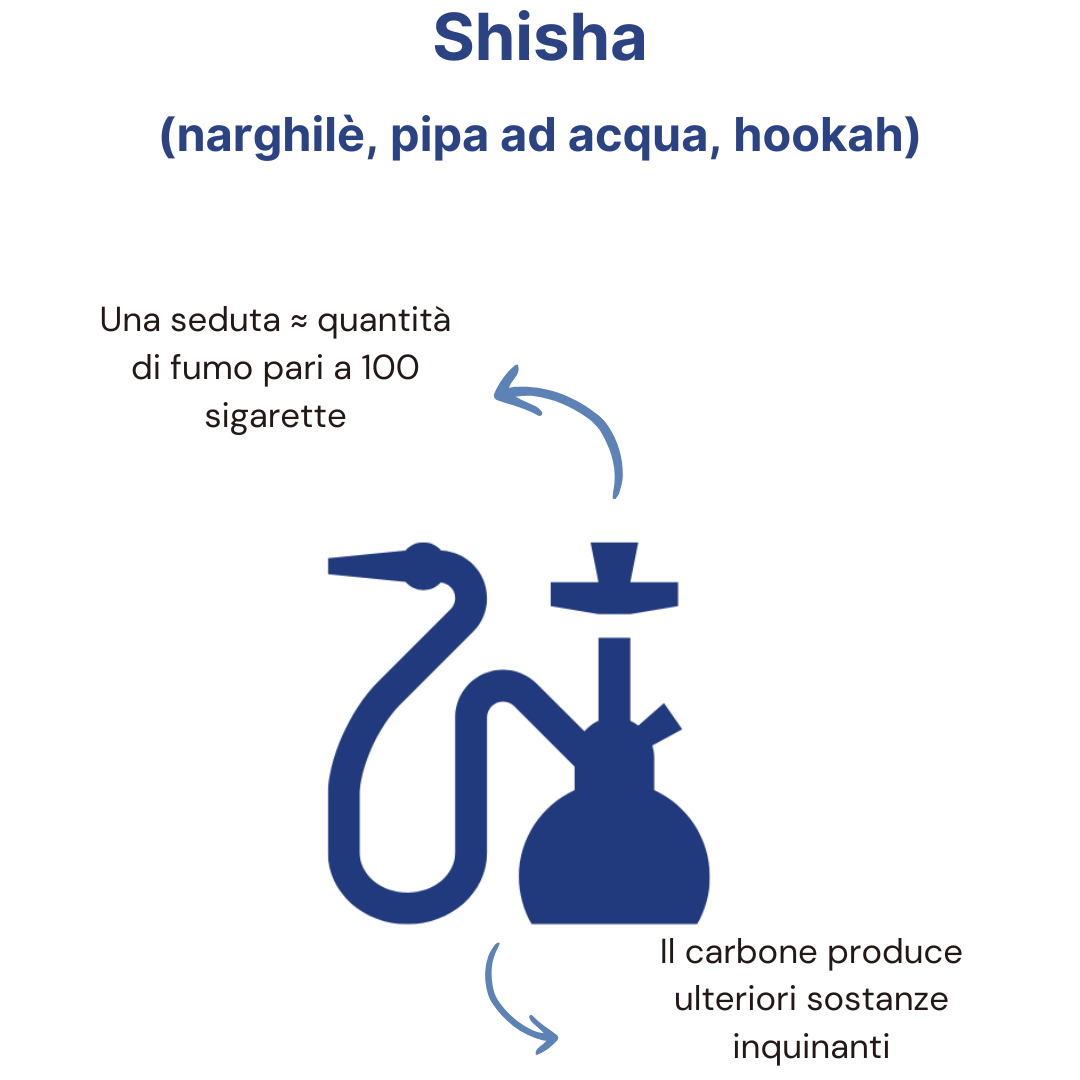 Shisha

(narghilè, pipa ad acqua, hookah)

Una seduta ≈ quantità di fumo pari a 100 sigarette

Il carbone produce ulteriori sostanze inquinanti