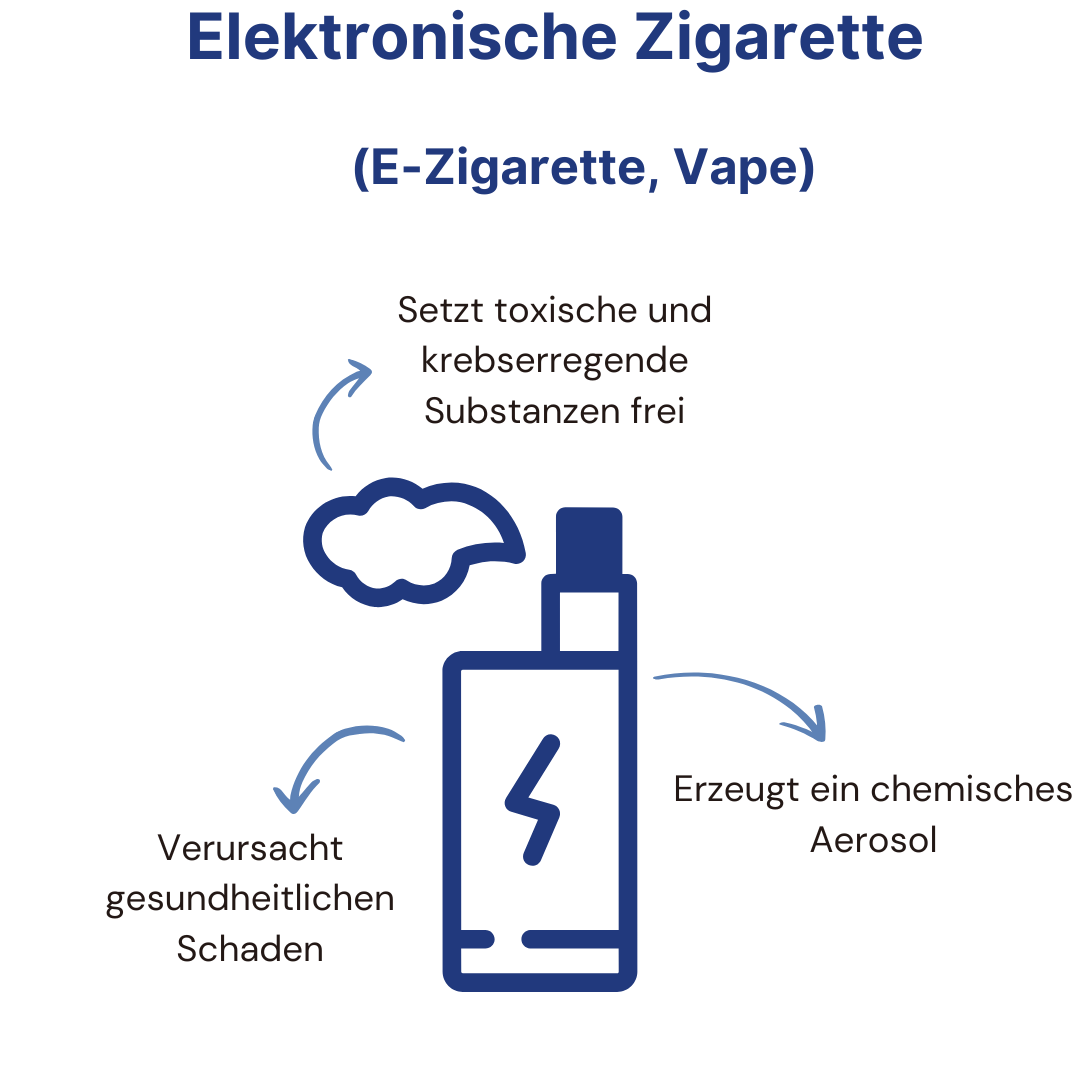 Elektronische Zigarette

(E-Zigarette, Vape)

Setzt toxische und krebserregende Substanzen frei

Erzeugt ein chemisches Aerosol

Verursacht gesundheitlichen Schaden