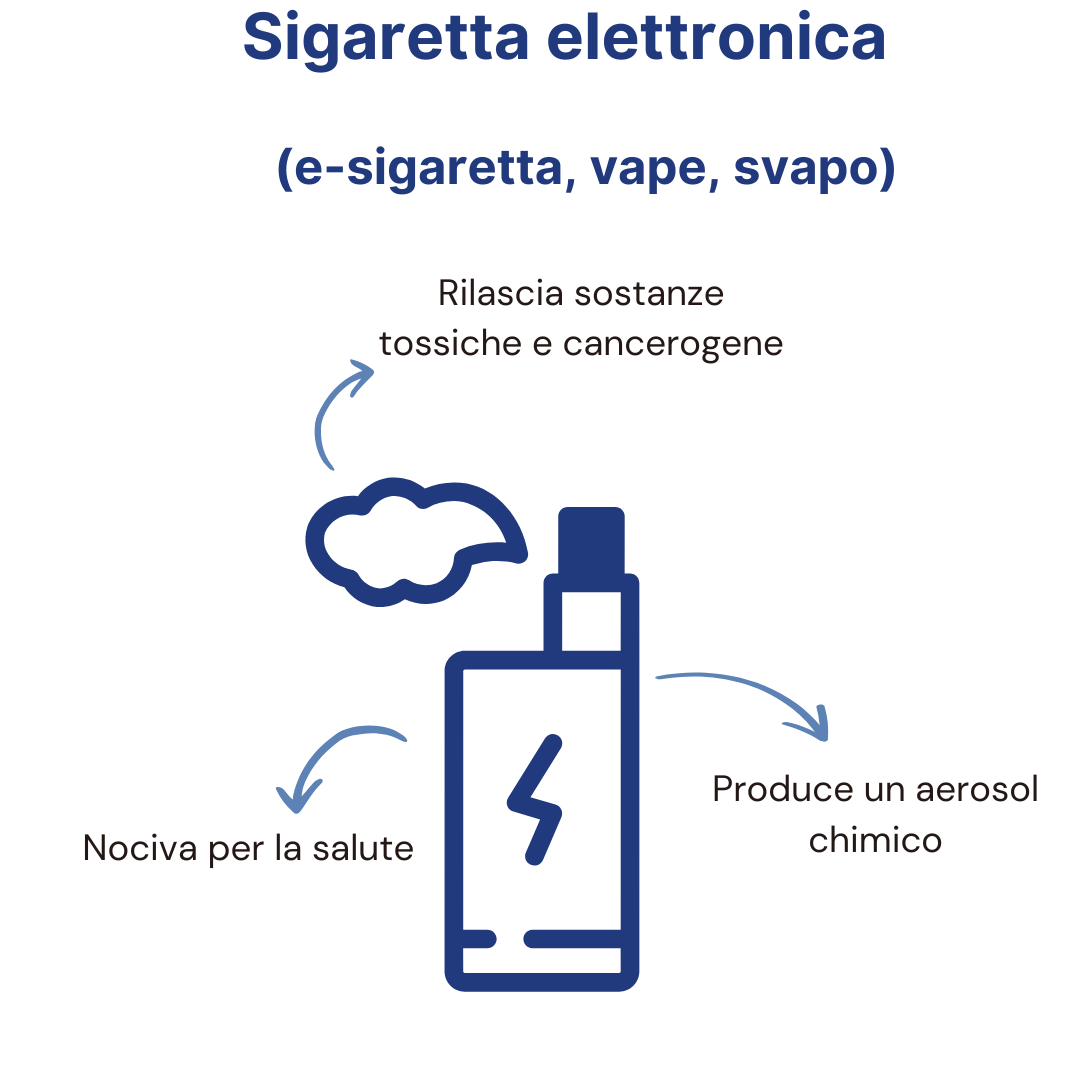 Sigaretta elettronica

(e-sigaretta, vape, svapo)

Rilascia sostanze tossiche e cancerogene

Nociva per la salute

Produce un aerosol chimico