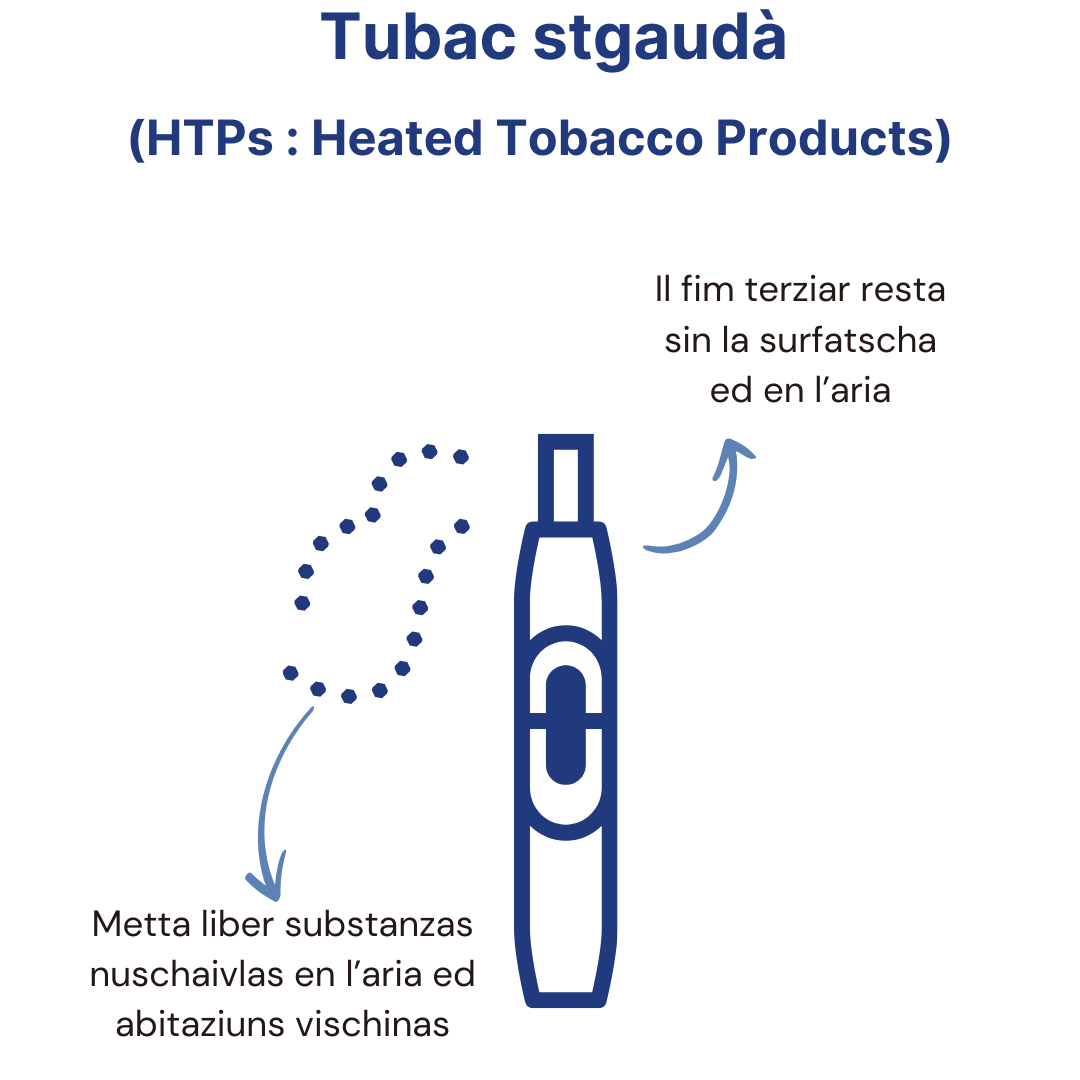 Tubac stgaudà

(HTPs : Heated Tobacco Products)

Il fim terziar resta sin la surfatscha ed en l'aria

Metta liber substanzas nuschaivlas en l'aria ed abitaziuns vischinas