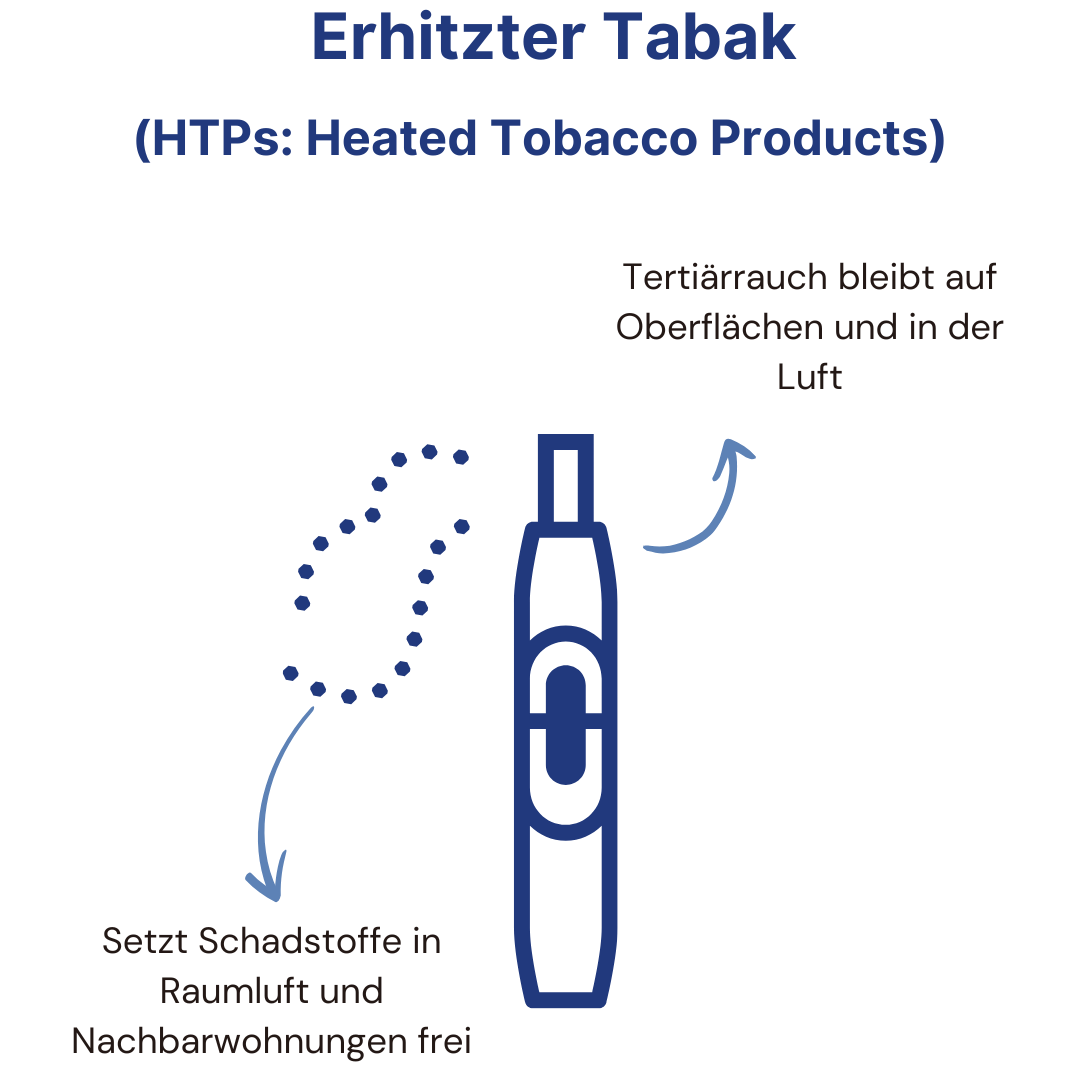 Erhitzter Tabak

(HTPs: Heated Tobacco Products)

Tertiärrauch bleibt auf Oberflächen und in der Luft

Setzt Schadstoffe in Raumluft und Nachbarwohnungen frei