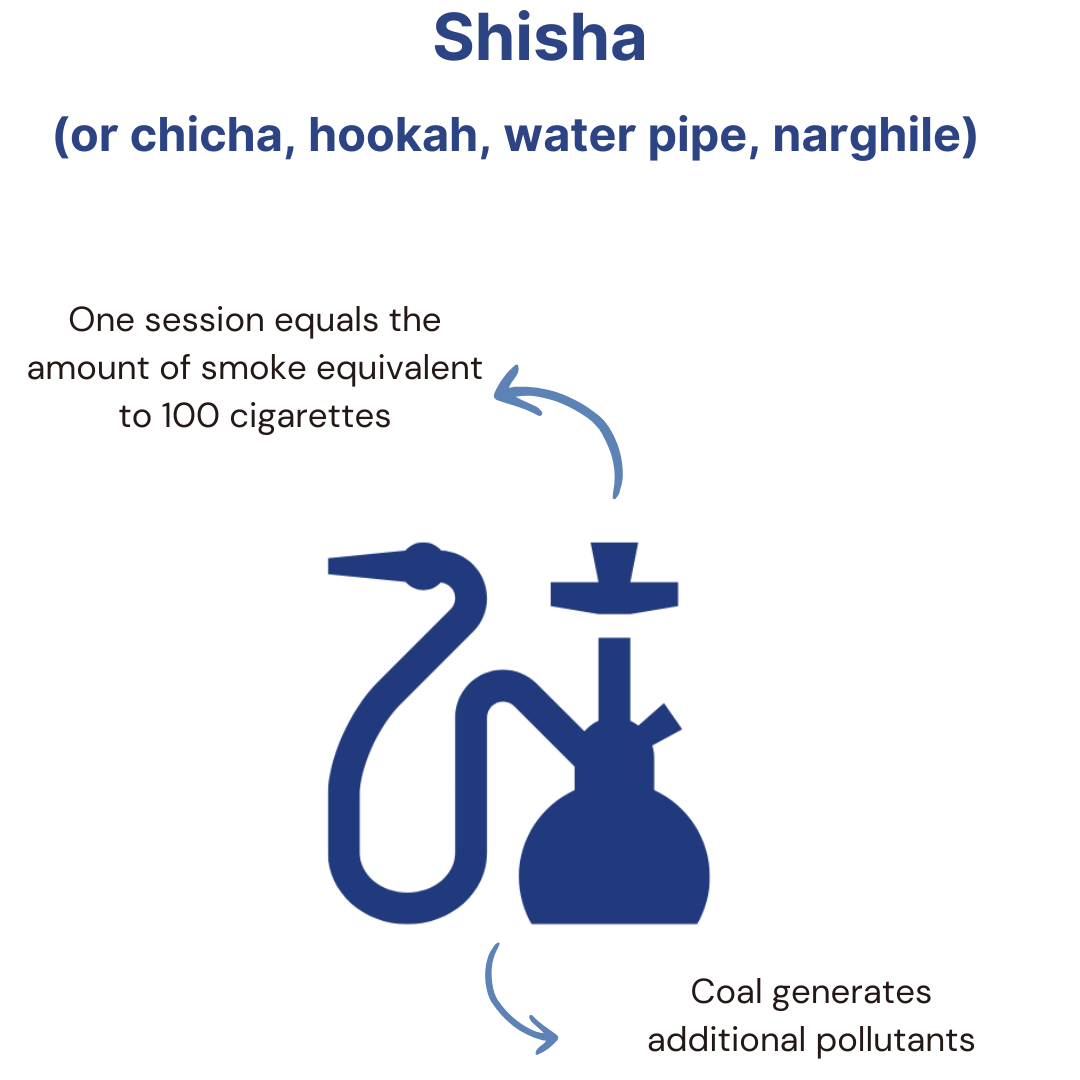 Shisha

(or chicha, hookah, water pipe, narghile)

One session equals the amount of smoke equivalent to 100 cigarettes

Coal generates additional pollutants